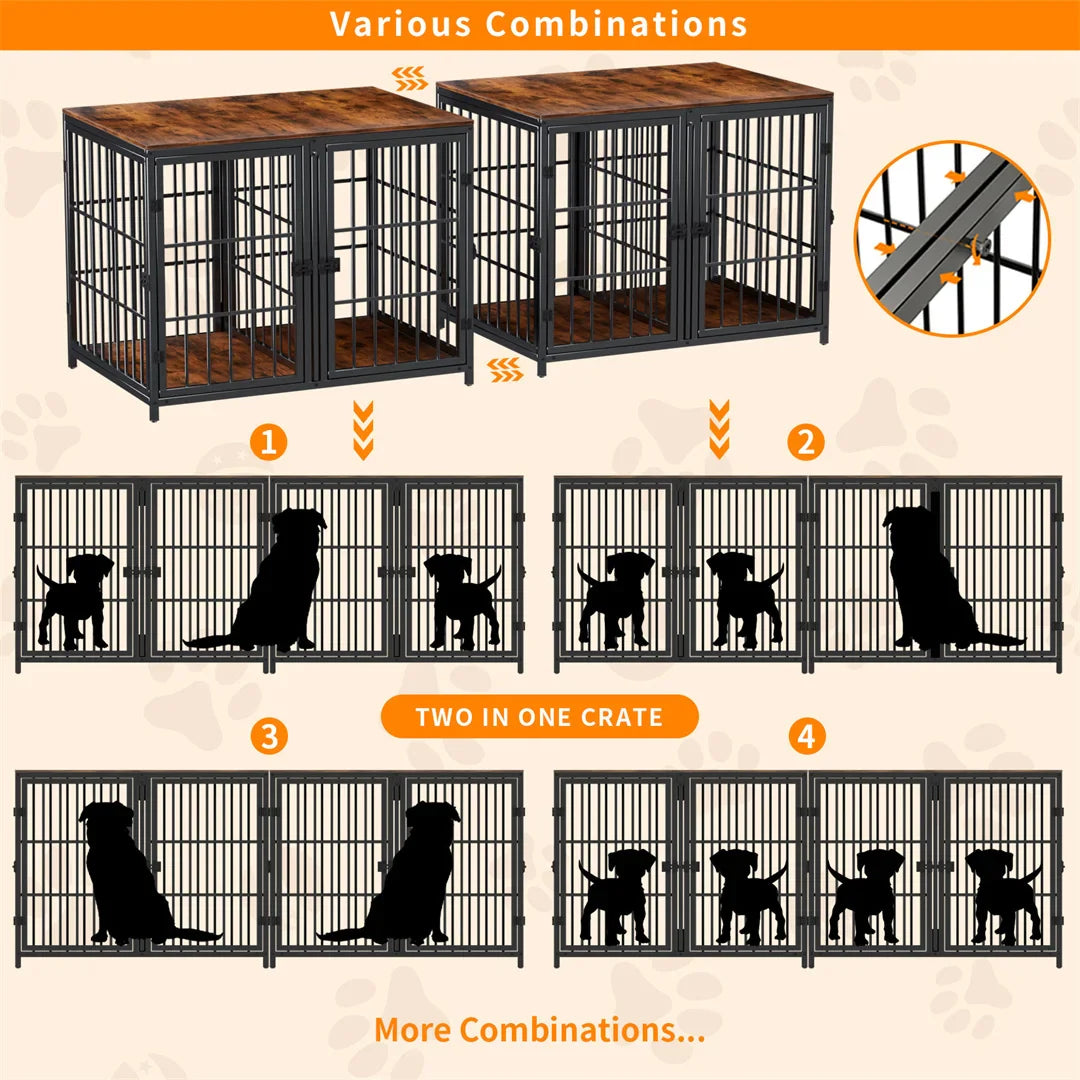 Various Combinations

1

2

TWO IN ONE CRATE

3

4

More Combinations...